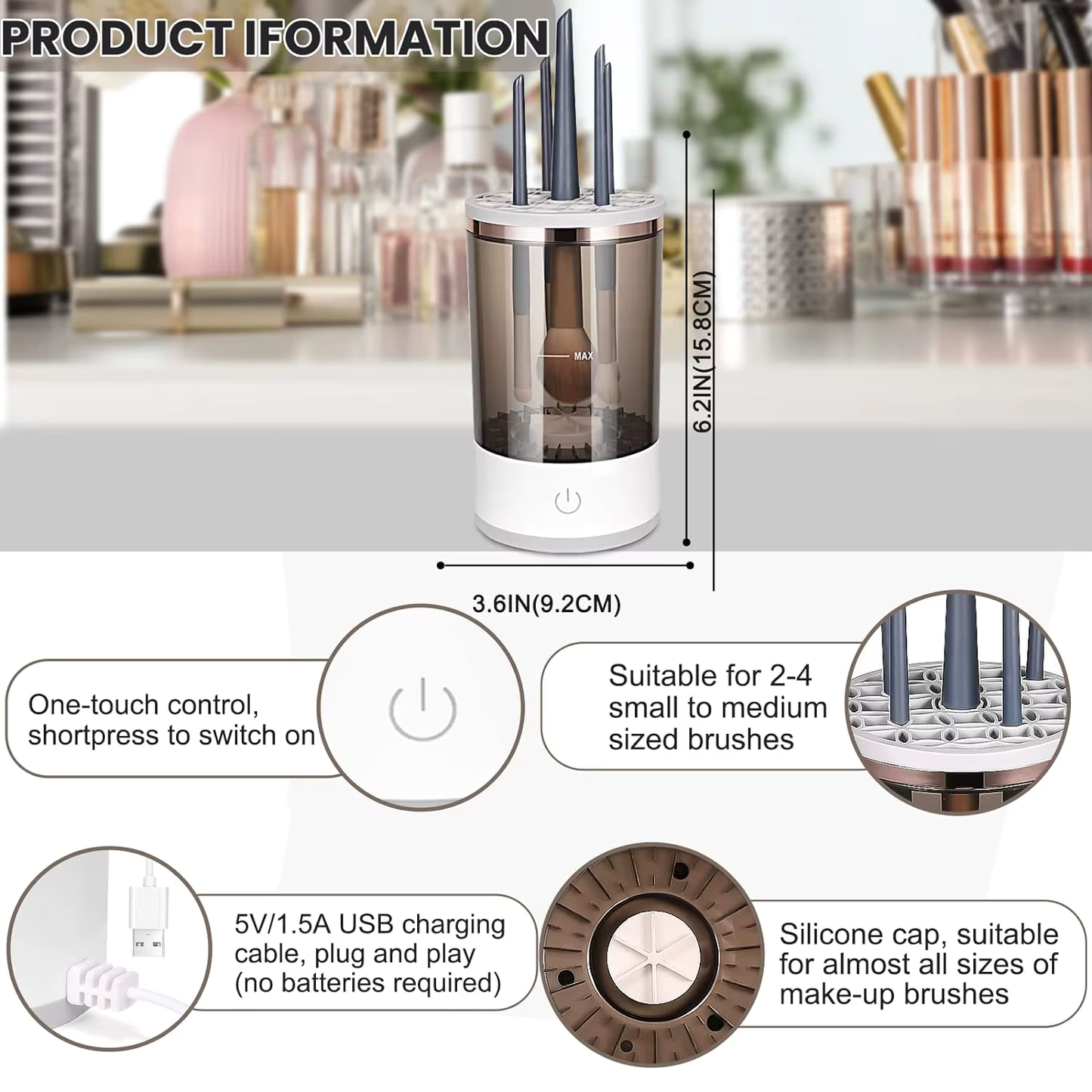 PRODUCT IFORMATION

MAX

6.2IN(15.8CM)

3.6IN(9.2CM)

One-touch control, shortpress to switch on

Suitable for 2-4 small to medium sized brushes

5V/1.5A USB charging cable, plug and play (no batteries required)

Silicone cap, suitable for almost all sizes of make-up brushes