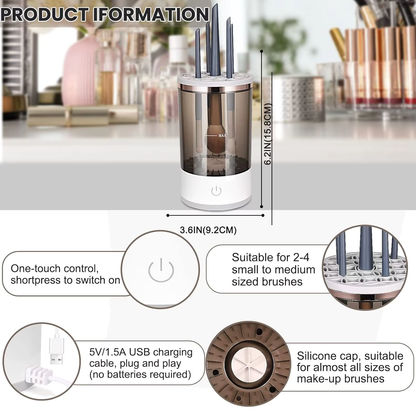 PRODUCT IFORMATION

6.2IN(15.8CM)

3.6IN(9.2CM)

One-touch control, shortpress to switch on

Suitable for 2-4 small to medium sized brushes

5V/1.5A USB charging cable, plug and play (no batteries required)

Silicone cap, suitable for almost all sizes of make-up brushes