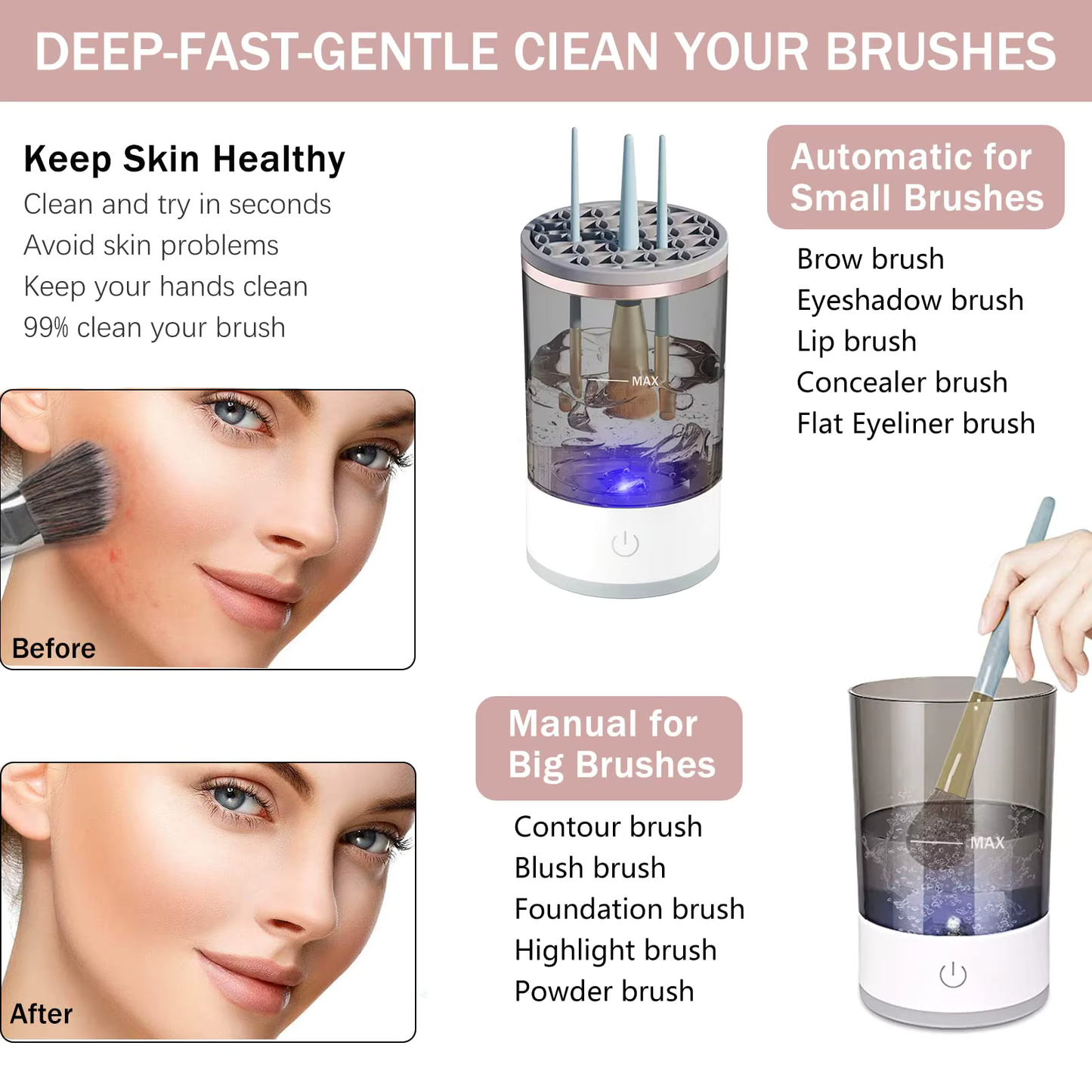 DEEP-FAST-GENTLE CIEAN YOUR BRUSHES

Keep Skin Healthy
Clean and try in seconds
Avoid skin problems
Keep your hands clean
99% clean your brush

Before

After

MAX

Automatic for Small Brushes

Brow brush
Eyeshadow brush
Lip brush
Concealer brush
Flat Eyeliner brush

Manual for Big Brushes

Contour brush
Blush brush
Foundation brush
Highlight brush
Powder brush

MAX