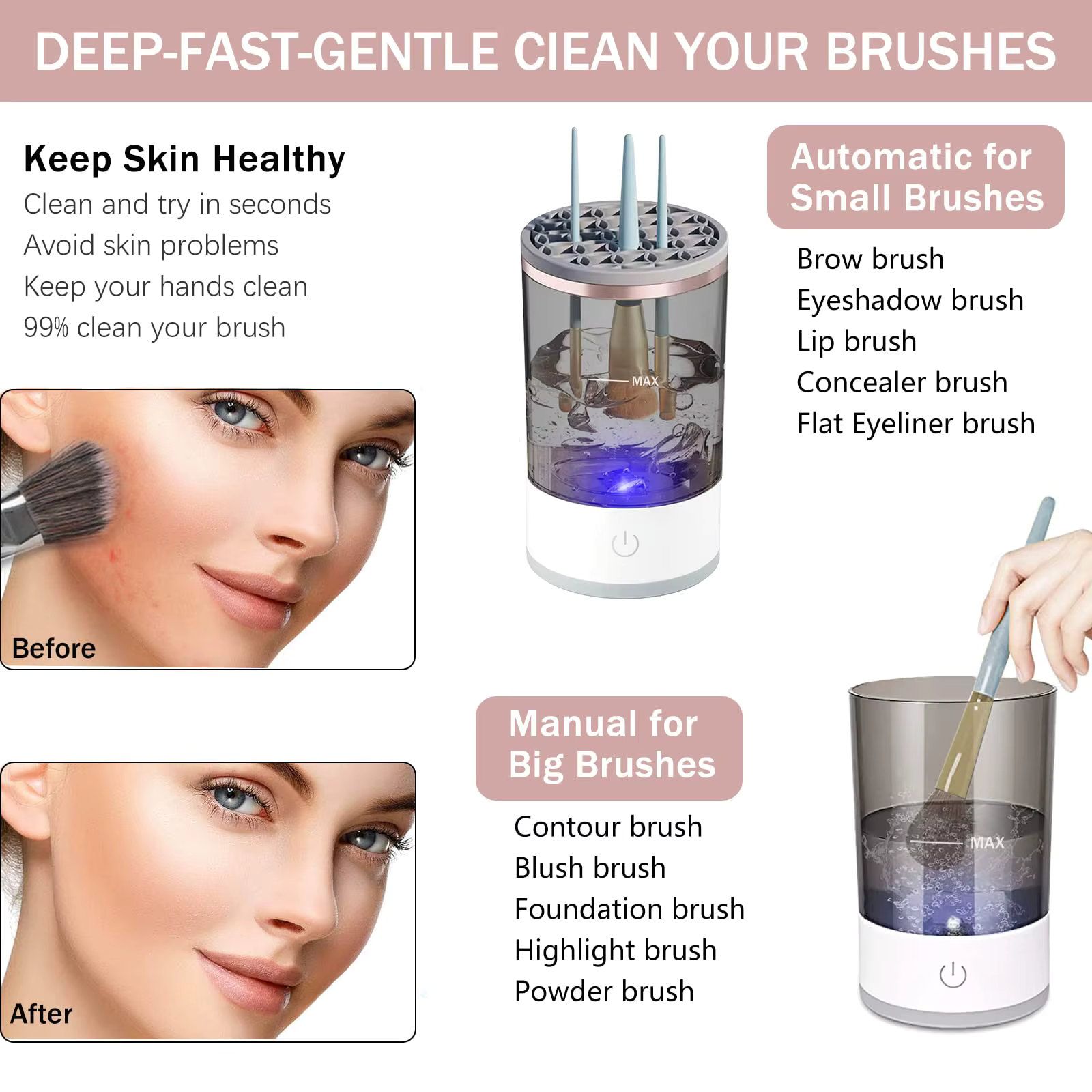 DEEP-FAST-GENTLE CIEAN YOUR BRUSHES

Keep Skin Healthy
Clean and try in seconds
Avoid skin problems
Keep your hands clean
99% clean your brush

Before

After

MAX

Automatic for Small Brushes
Brow brush
Eyeshadow brush
Lip brush
Concealer brush
Flat Eyeliner brush

Manual for Big Brushes
Contour brush
Blush brush
Foundation brush
Highlight brush
Powder brush

MAX